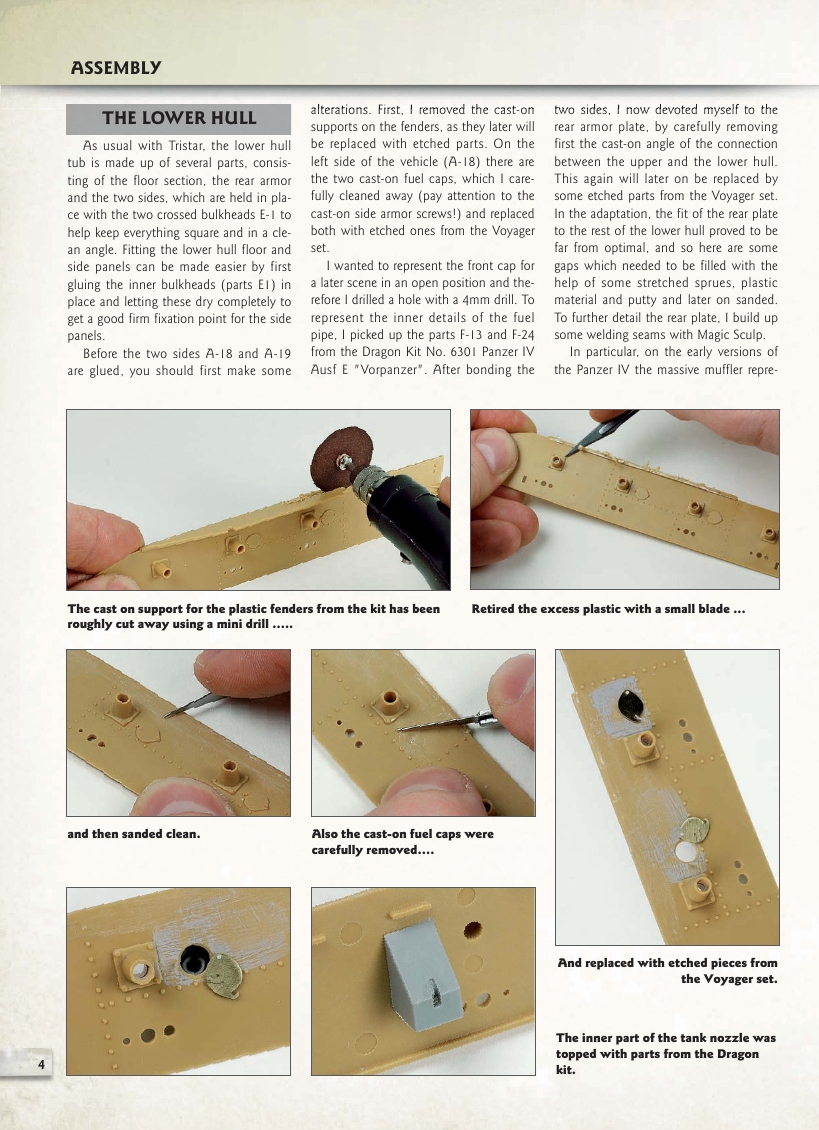 ASSEMBLY

THE LOWER HULL

As usual with Tristar, the lower hull tub is made up of several parts, consisting of the floor section, the rear armor and the two sides, which are held in place with the two crossed bulkheads E-1 to help keep everything square and in a clean angle. Fitting the lower hull floor and side panels can be made easier by first gluing the inner bulkheads (parts E1) in place and letting these dry completely to get a good firm fixation point for the side panels.

Before the two sides A-18 and A-19 are glued, you should first make some alterations. First, I removed the cast-on supports on the fenders, as they later will be replaced with etched parts. On the left side of the vehicle (A-18) there are the two cast-on fuel caps, which I carefully cleaned away (pay attention to the cast-on side armor screws!) and replaced both with etched ones from the Voyager set.

I wanted to represent the front cap for a later scene in an open position and therefore I drilled a hole with a 4mm drill. To represent the inner details of the fuel pipe, I picked up the parts F-13 and F-24 from the Dragon Kit No. 6301 Panzer IV Ausf E "Vorpanzer". After bonding the two sides, I now devoted myself to the rear armor plate, by carefully removing first the cast-on angle of the connection between the upper and the lower hull. This again will later on be replaced by some etched parts from the Voyager set. In the adaptation, the fit of the rear plate to the rest of the lower hull proved to be far from optimal, and so here are some gaps which needed to be filled with the help of some stretched sprues, plastic material and putty and later on sanded. To further detail the rear plate, I build up some welding seams with Magic Sculp.

In particular, on the early versions of the Panzer IV the massive muffler repre-

The cast on support for the plastic fenders from the kit has been roughly cut away using a mini drill .....

Retired the excess plastic with a small blade ...

and then sanded clean.

Also the cast-on fuel caps were carefully removed....

And replaced with etched pieces from the Voyager set.

The inner part of the tank nozzle was topped with parts from the Dragon kit.

4